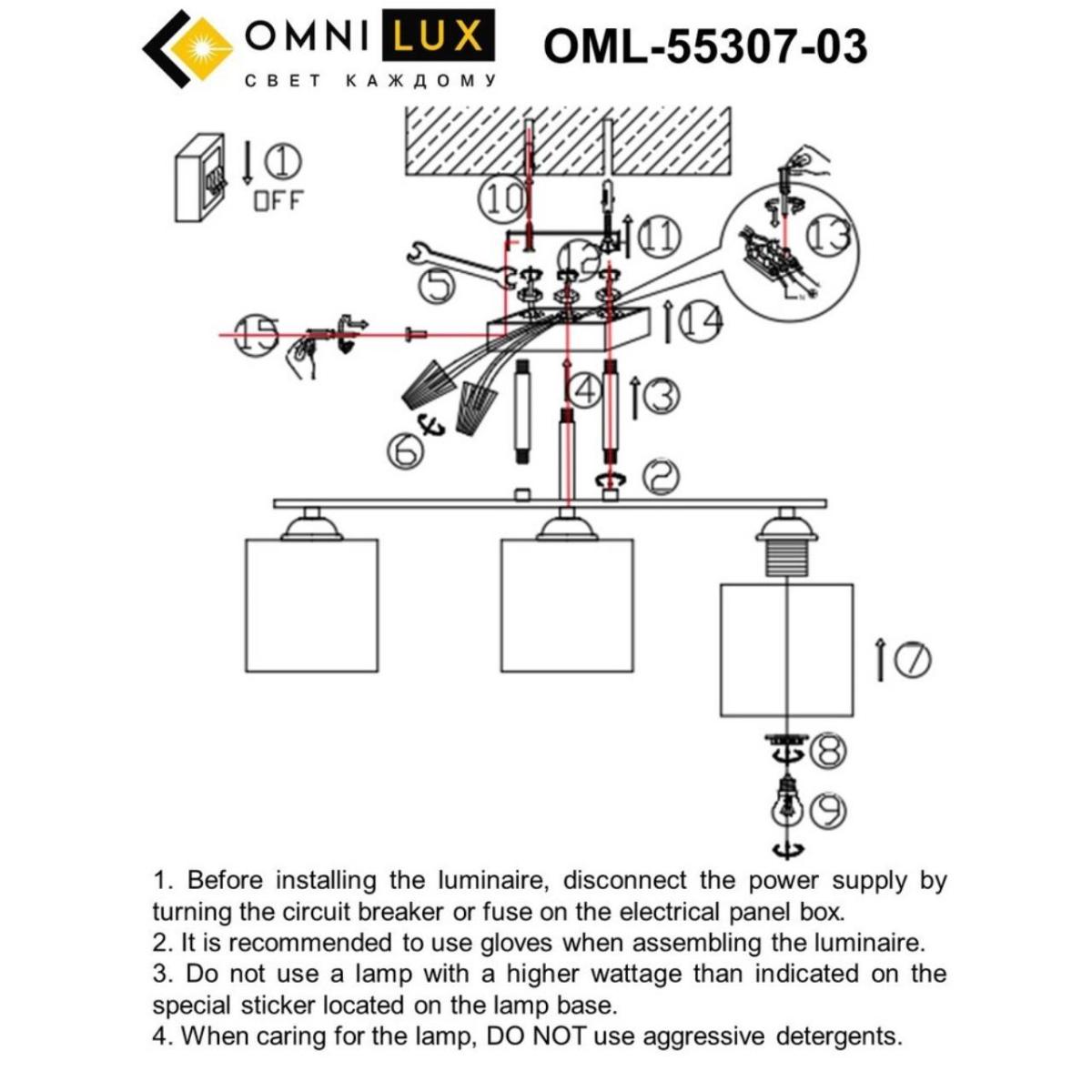 OMNI LUX
СВЕТ КАЖДОМУ
OML-55307-03

①
OFF
⑩
⑪
⑫
⑬
⑤
⑭
⑮
④
③
⑥
②
⑦
⑧
⑨

1. Before installing the luminaire, disconnect the power supply by turning the circuit breaker or fuse on the electrical panel box.
2. It is recommended to use gloves when assembling the luminaire.
3. Do not use a lamp with a higher wattage than indicated on the special sticker located on the lamp base.
4. When caring for the lamp, DO NOT use aggressive detergents.