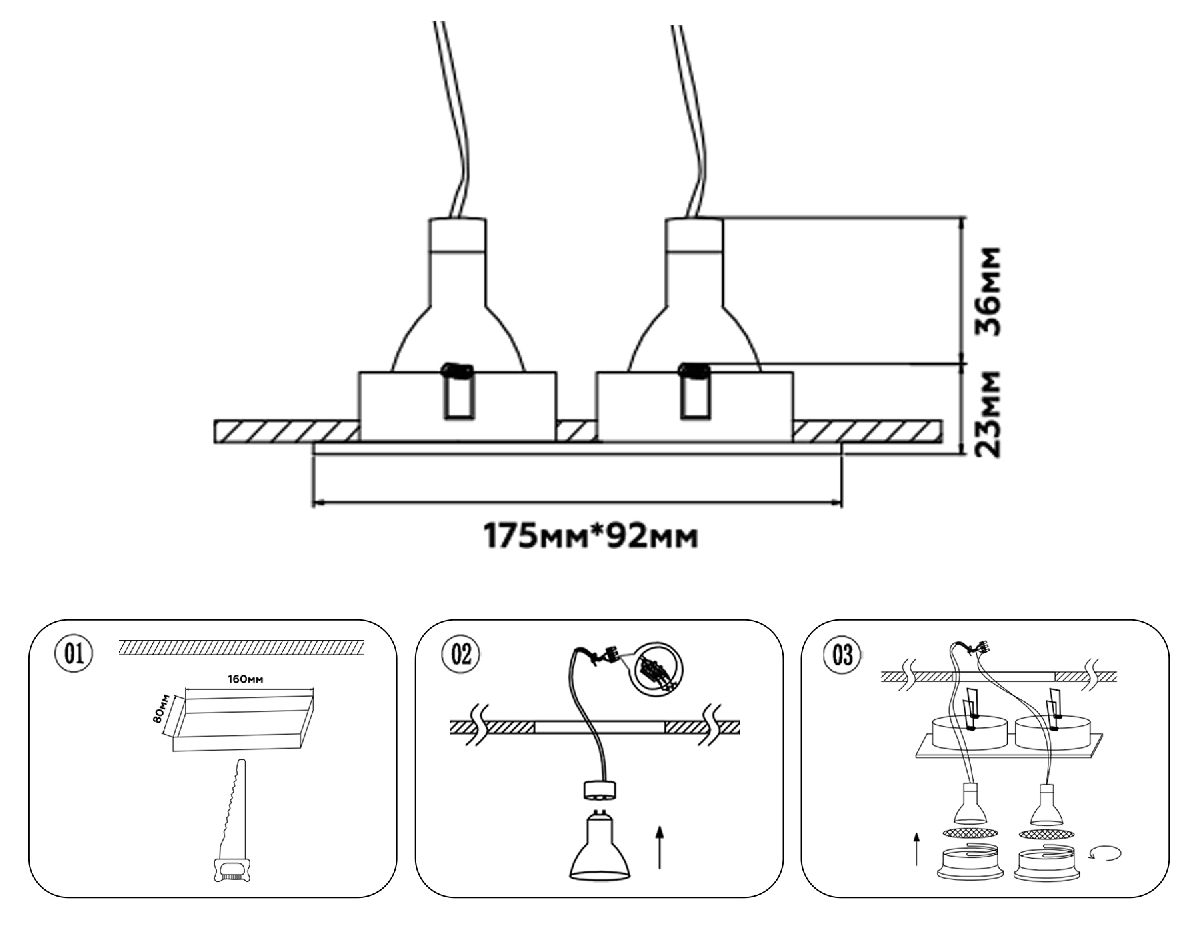 36мм

23мм

175мм*92мм

01

160мм

80мм

02

03