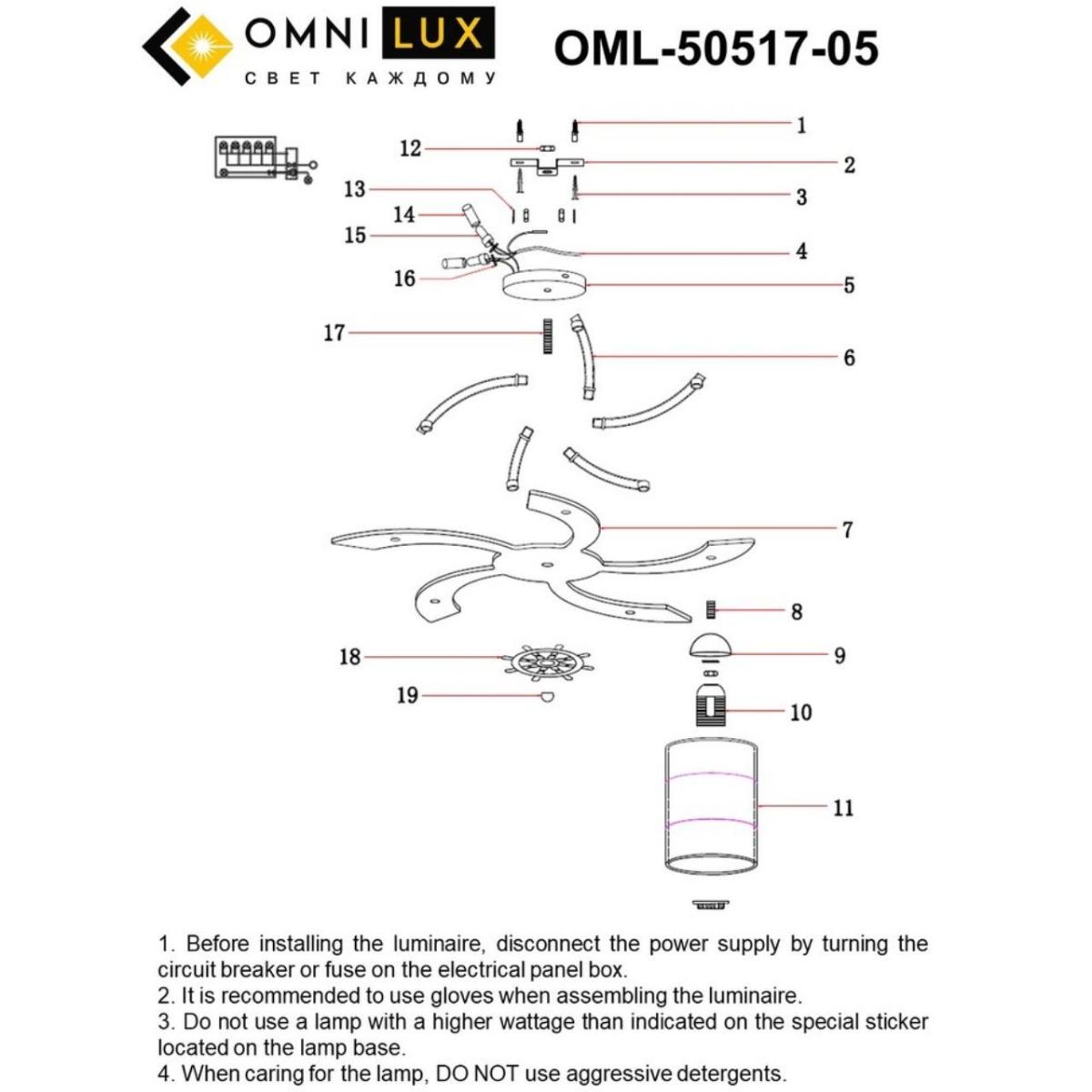 OMNI LUX
СВЕТ КАЖДОМУ

OML-50517-05

1
12
2
13
3
14
15
4
16
5
17
6
7
8
18
9
19
10
11

1. Before installing the luminaire, disconnect the power supply by turning the circuit breaker or fuse on the electrical panel box.
2. It is recommended to use gloves when assembling the luminaire.
3. Do not use a lamp with a higher wattage than indicated on the special sticker located on the lamp base.
4. When caring for the lamp, DO NOT use aggressive detergents.