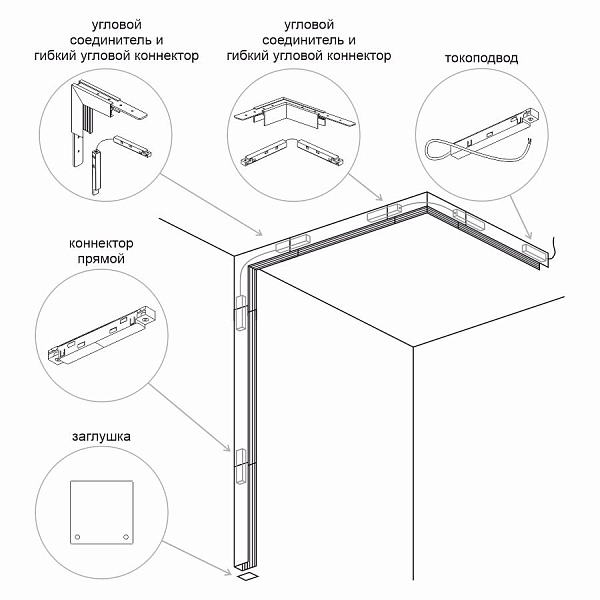 угловой соединитель и гибкий угловой коннектор

угловой соединитель и гибкий угловой коннектор

токоподвод

коннектор прямой

заглушка