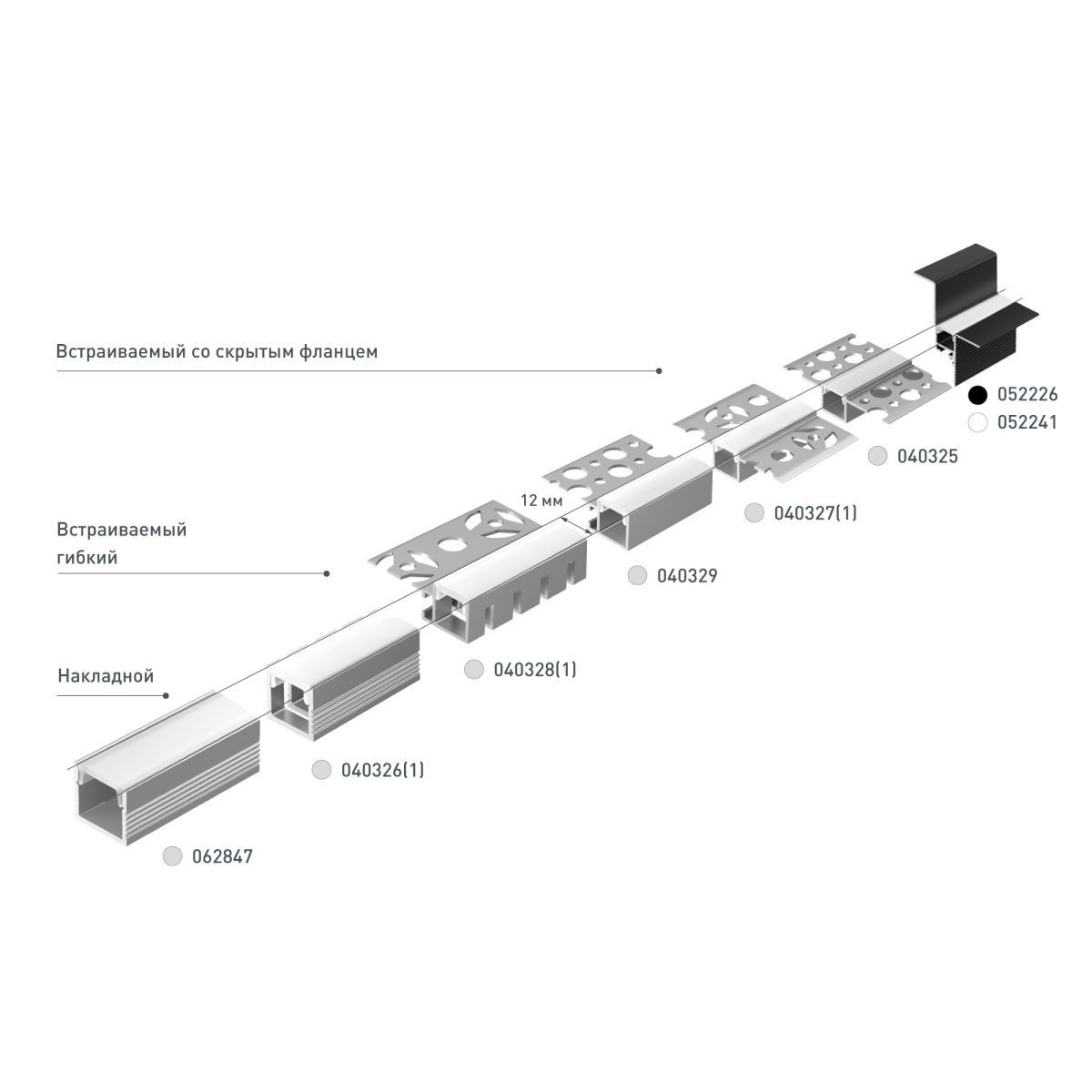 Встраиваемый со скрытым фланцем

052226
052241

040325

12 мм

040327(1)

Встраиваемый гибкий

040329

040328(1)

Накладной

040326(1)

062847