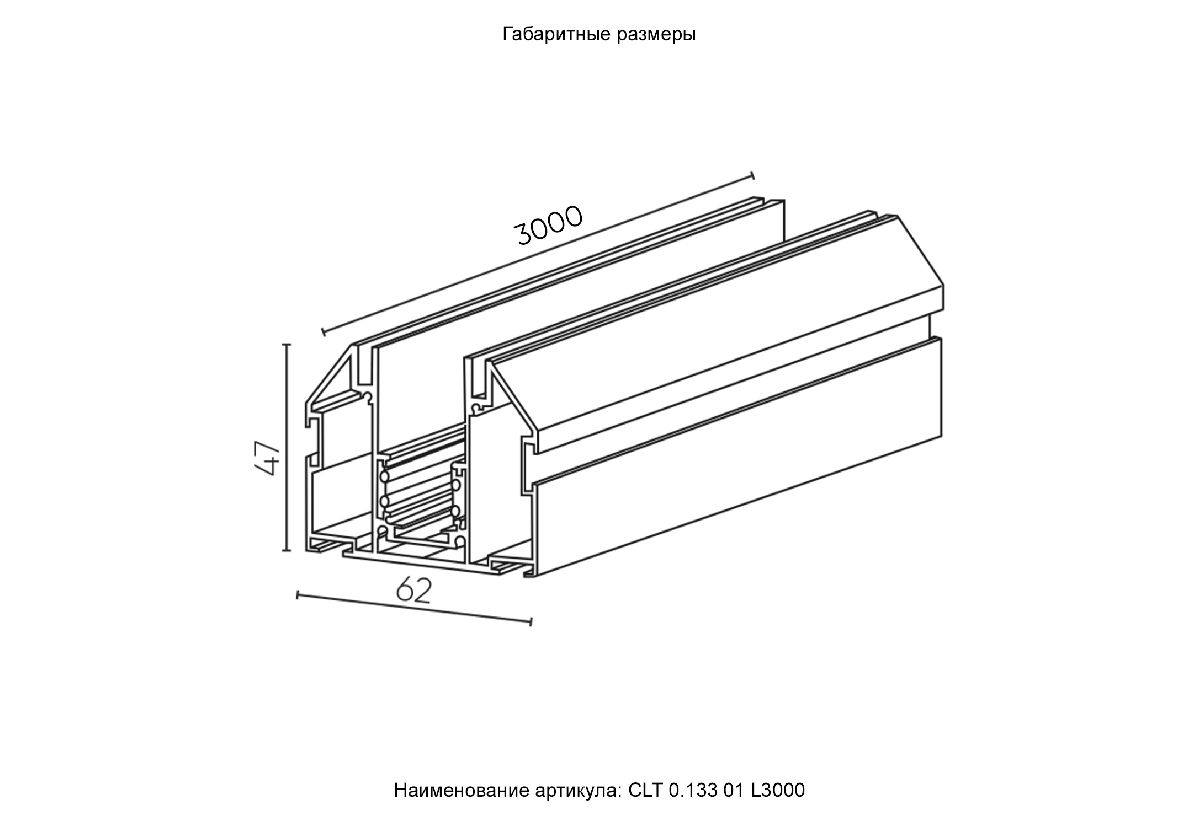 Габаритные размеры

3000

47

62

Наименование артикула: CLT 0.133 01 L3000