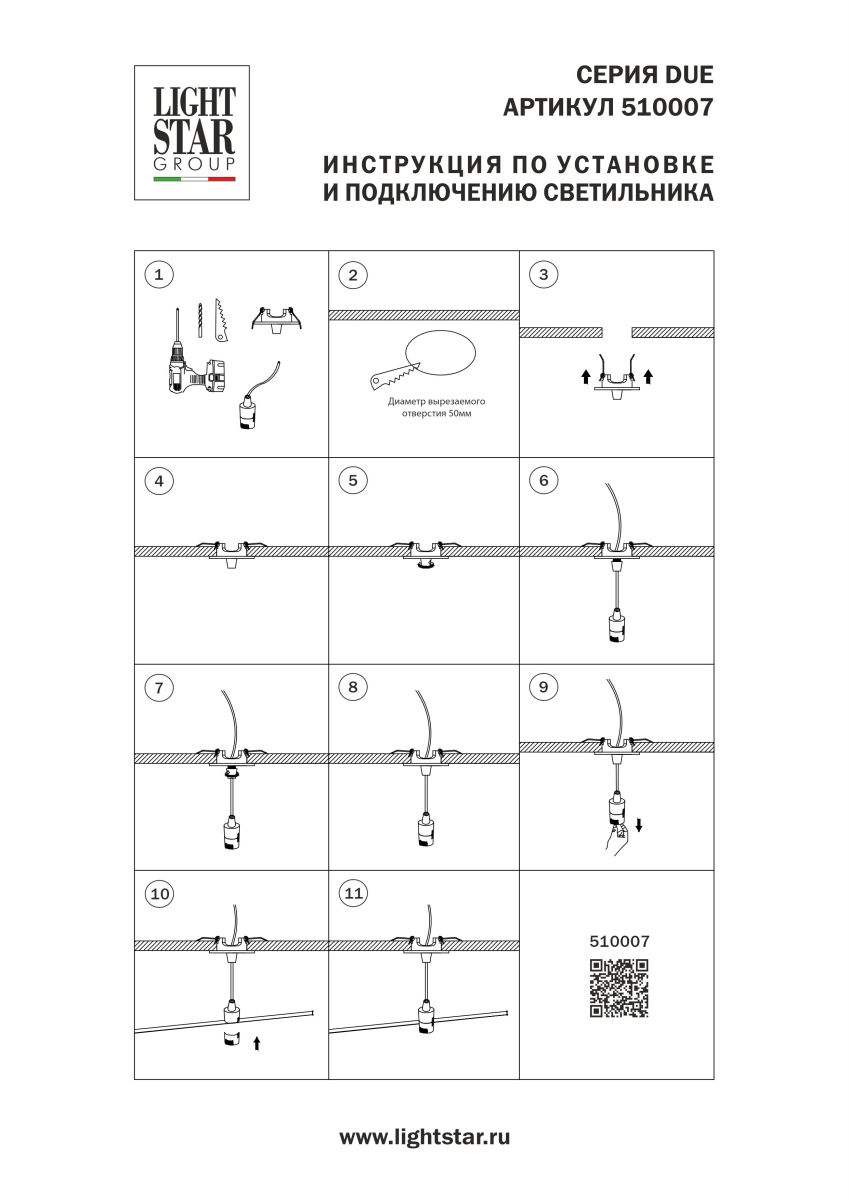 LIGHT STAR GROUP

СЕРИЯ DUE
АРТИКУЛ 510007

ИНСТРУКЦИЯ ПО УСТАНОВКЕ
И ПОДКЛЮЧЕНИЮ СВЕТИЛЬНИКА

1

2

Диаметр вырезаемого отверстия 50мм

3

4

5

6

7

8

9

10

11

510007

www.lightstar.ru