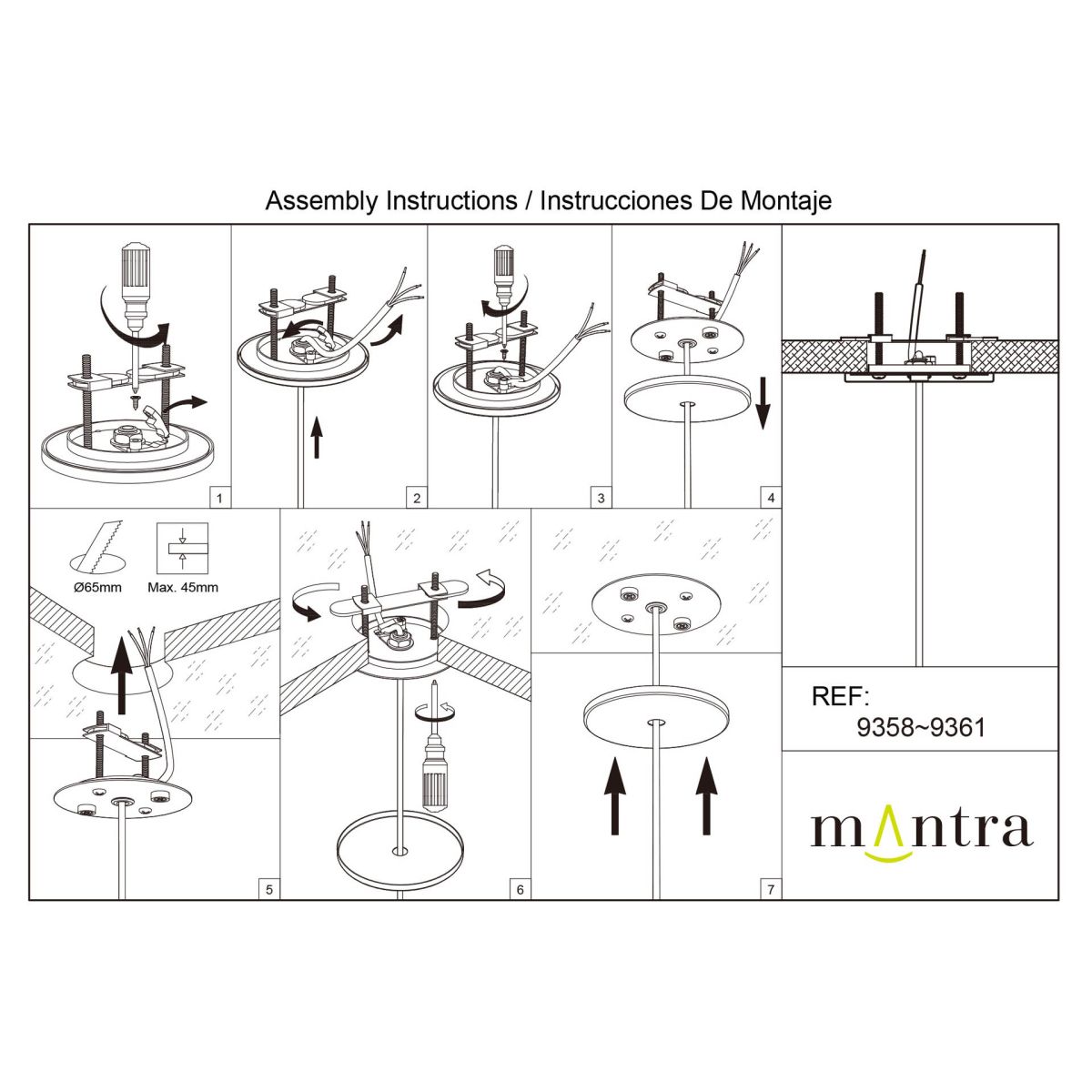 Assembly Instructions / Instrucciones De Montaje

1

2

3

4

Ø65mm

Max. 45mm

5

6

7

REF:
9358~9361

mantra