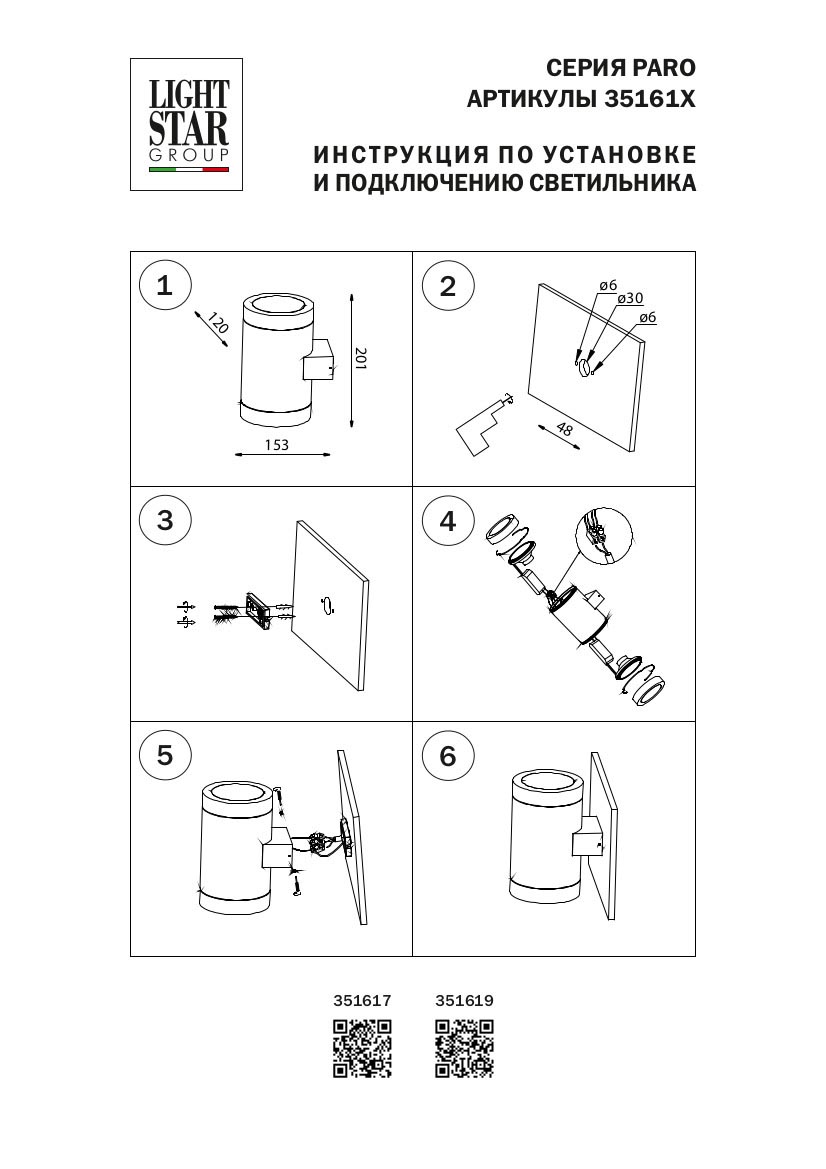 LIGHT STAR GROUP

СЕРИЯ PARO
АРТИКУЛЫ 35161X

ИНСТРУКЦИЯ ПО УСТАНОВКЕ
И ПОДКЛЮЧЕНИЮ СВЕТИЛЬНИКА

1

120

201

153

2

ø6
ø30
ø6

48

3

4

5

6

351617 351619