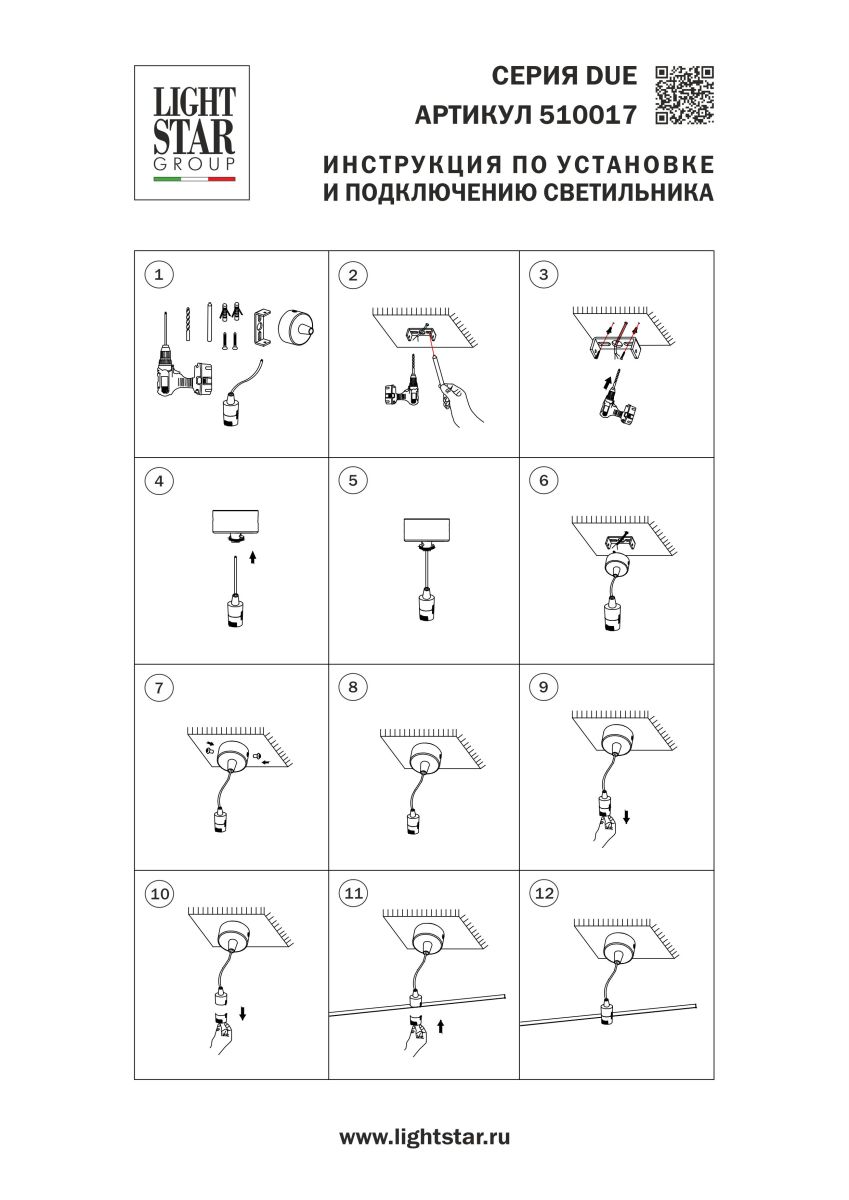 LIGHT STAR GROUP

СЕРИЯ DUE
АРТИКУЛ 510017

ИНСТРУКЦИЯ ПО УСТАНОВКЕ
И ПОДКЛЮЧЕНИЮ СВЕТИЛЬНИКА

1 2 3
4 5 6
7 8 9
10 11 12

www.lightstar.ru