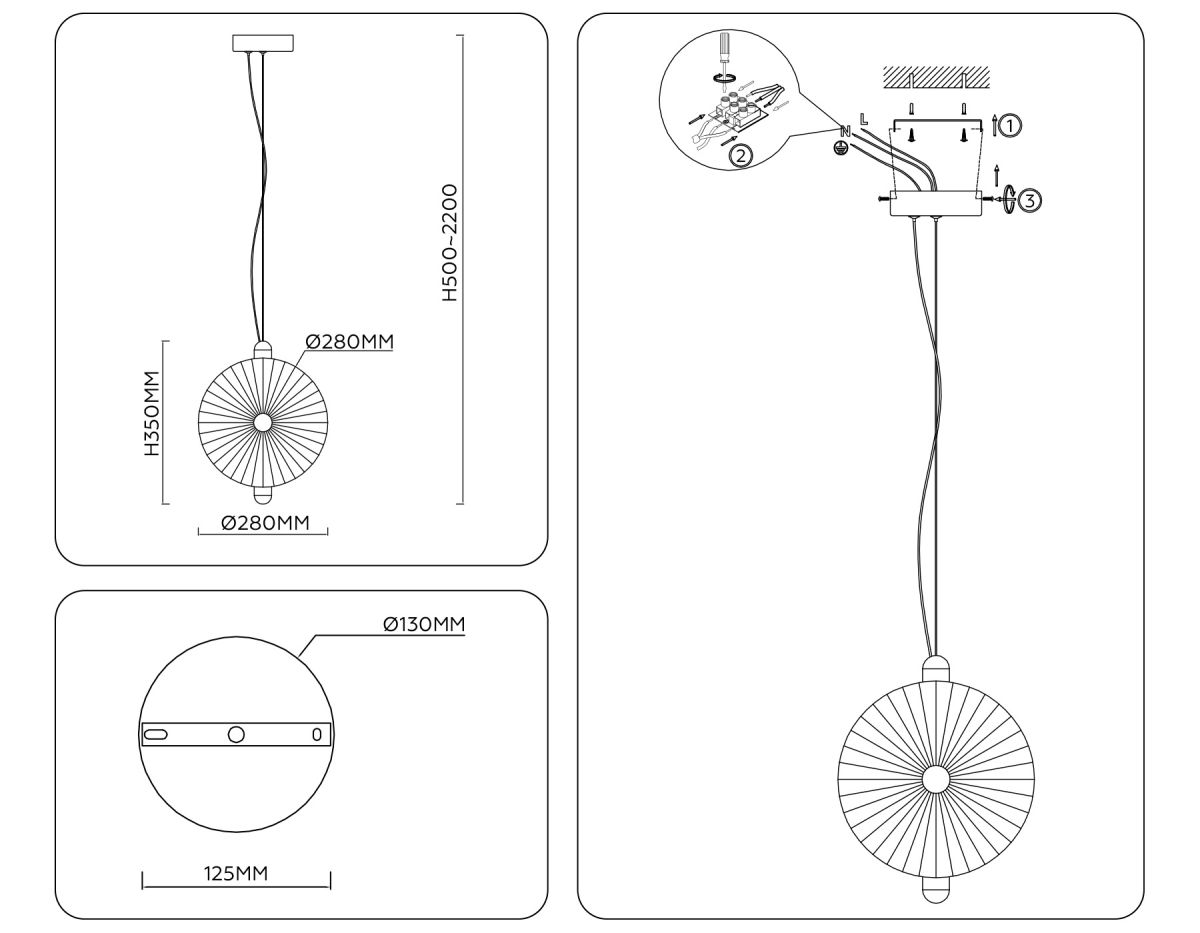 H500~2200

Ø280MM

H350MM

Ø280MM

Ø130MM

125MM

2

N

L

1

3