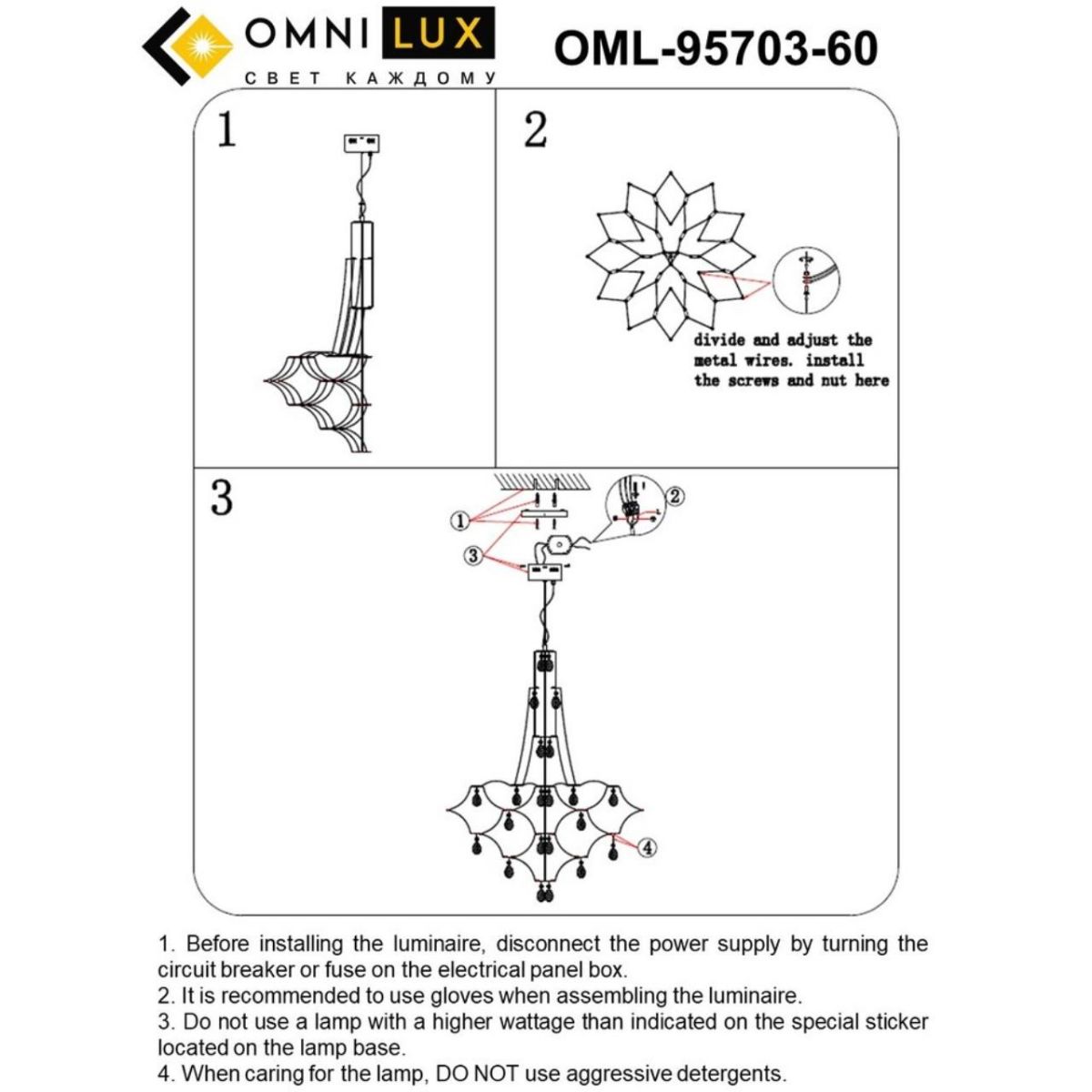 OMNI LUX
СВЕТ КАЖДОМУ

OML-95703-60

1

2

divide and adjust the metal wires. install the screws and nut here

3

①

②

③

④

1. Before installing the luminaire, disconnect the power supply by turning the circuit breaker or fuse on the electrical panel box.
2. It is recommended to use gloves when assembling the luminaire.
3. Do not use a lamp with a higher wattage than indicated on the special sticker located on the lamp base.
4. When caring for the lamp, DO NOT use aggressive detergents.