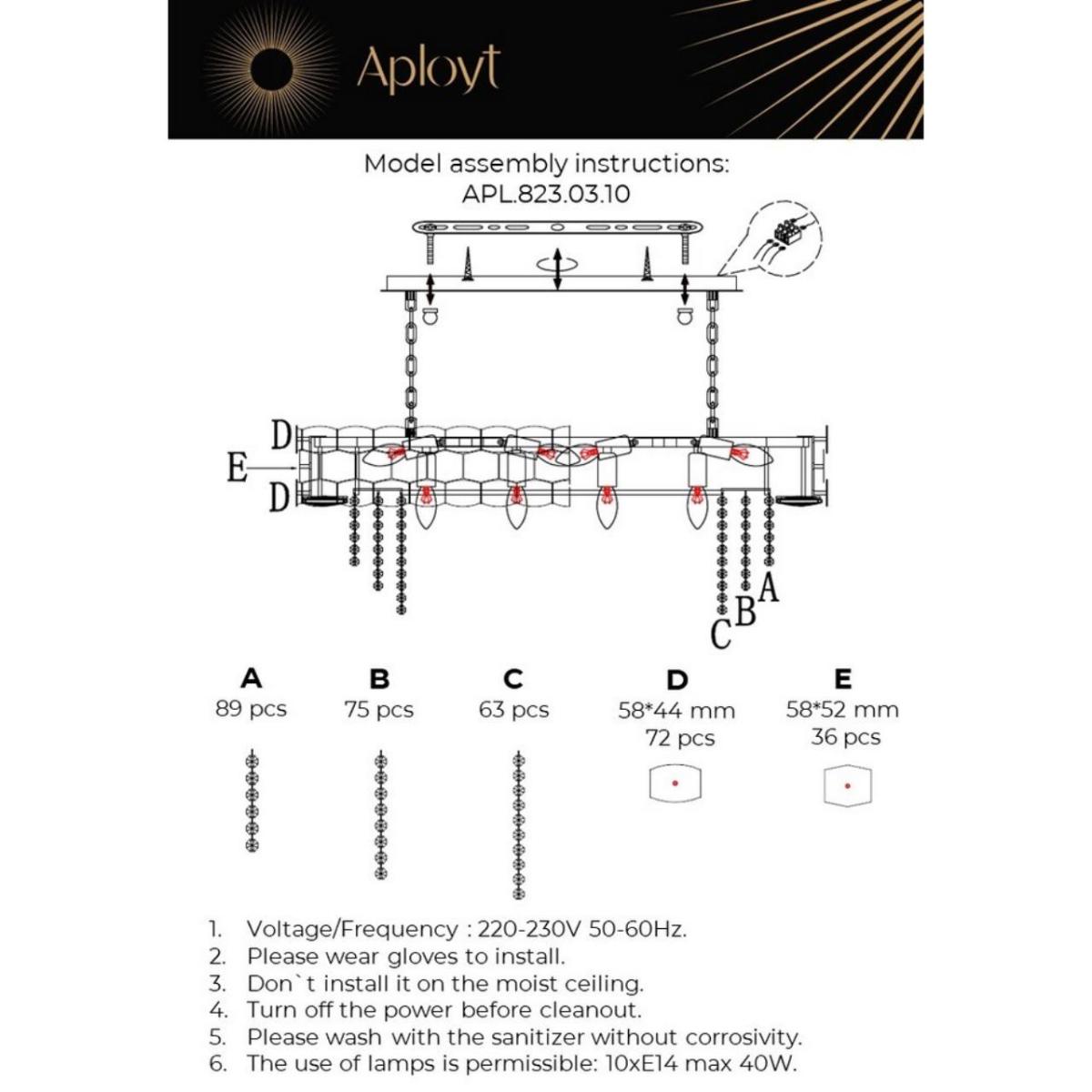 Aployt

Model assembly instructions:
APL.823.03.10

D
E
D
A
B
C

| A | B | C | D | E |
|---|---|---|---|---|
| 89 pcs | 75 pcs | 63 pcs | 58*44 mm 72 pcs | 58*52 mm 36 pcs |

1. Voltage/Frequency : 220-230V 50-60Hz.
2. Please wear gloves to install.
3. Don`t install it on the moist ceiling.
4. Turn off the power before cleanout.
5. Please wash with the sanitizer without corrosivity.
6. The use of lamps is permissible: 10xE14 max 40W.