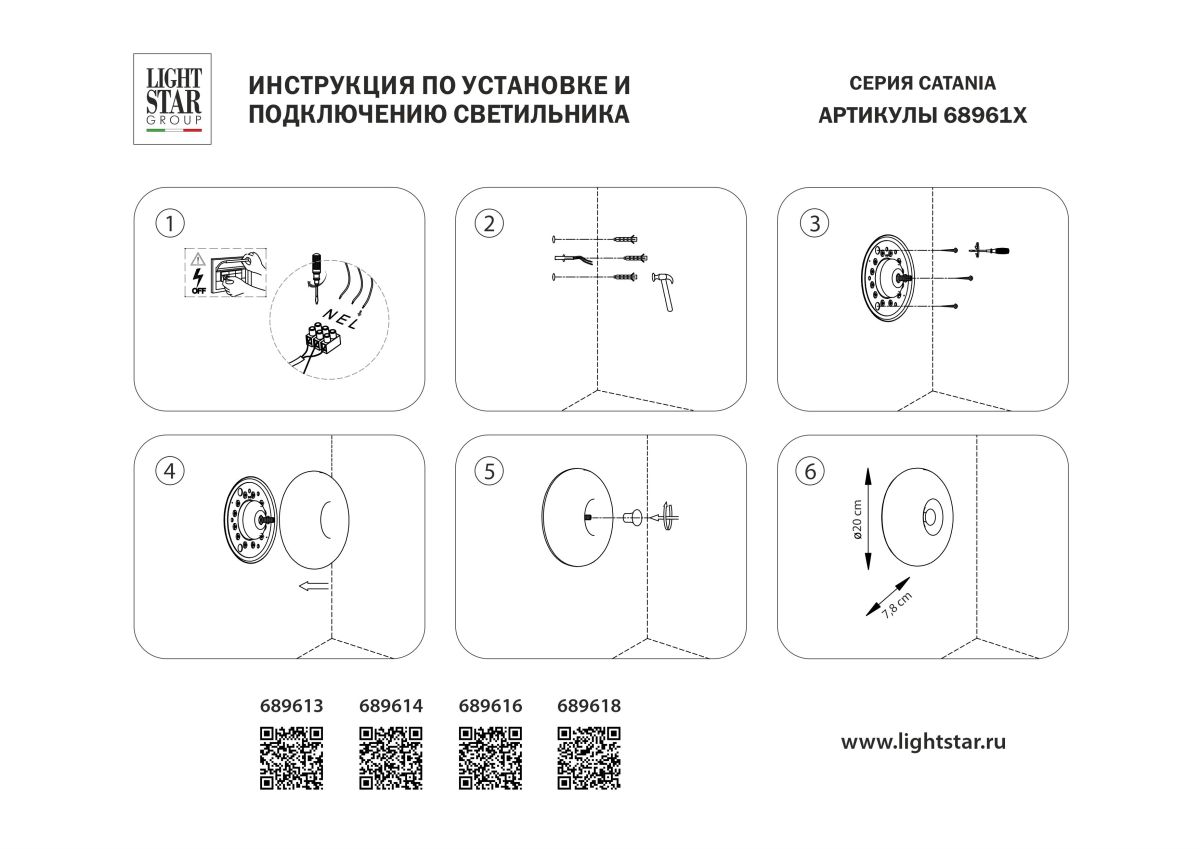 LIGHT STAR GROUP

ИНСТРУКЦИЯ ПО УСТАНОВКЕ И ПОДКЛЮЧЕНИЮ СВЕТИЛЬНИКА

СЕРИЯ CATANIA
АРТИКУЛЫ 68961X

1
OFF
N E L

2

3

4

5

6
ø20 cm
7,8 cm

689613 689614 689616 689618

www.lightstar.ru