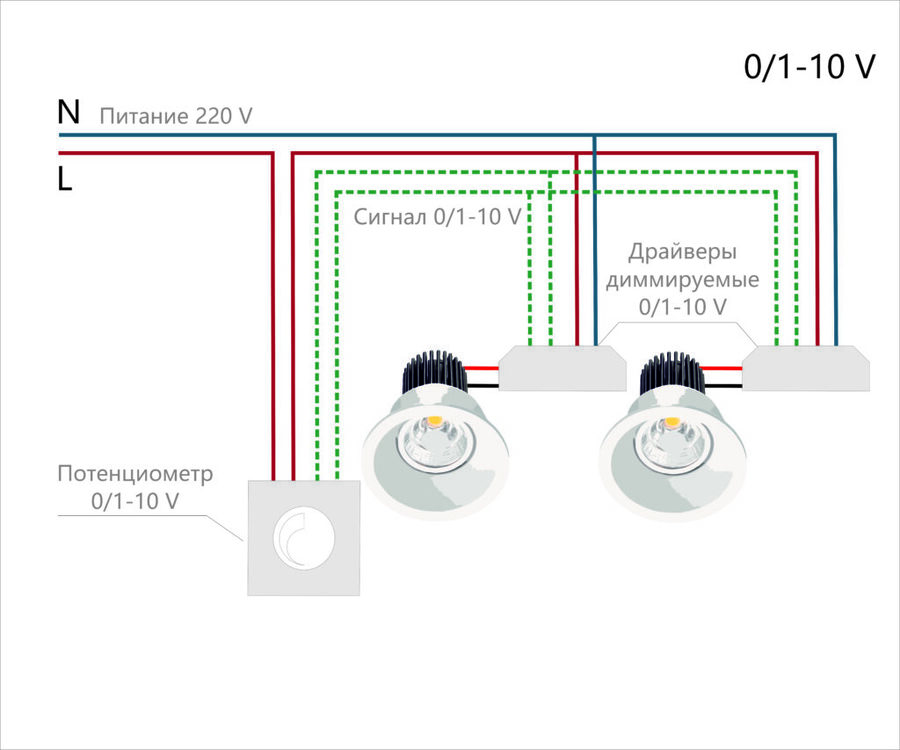 0/1-10 V

N Питание 220 V

L

Сигнал 0/1-10 V

Драйверы диммируемые 0/1-10 V

Потенциометр 0/1-10 V